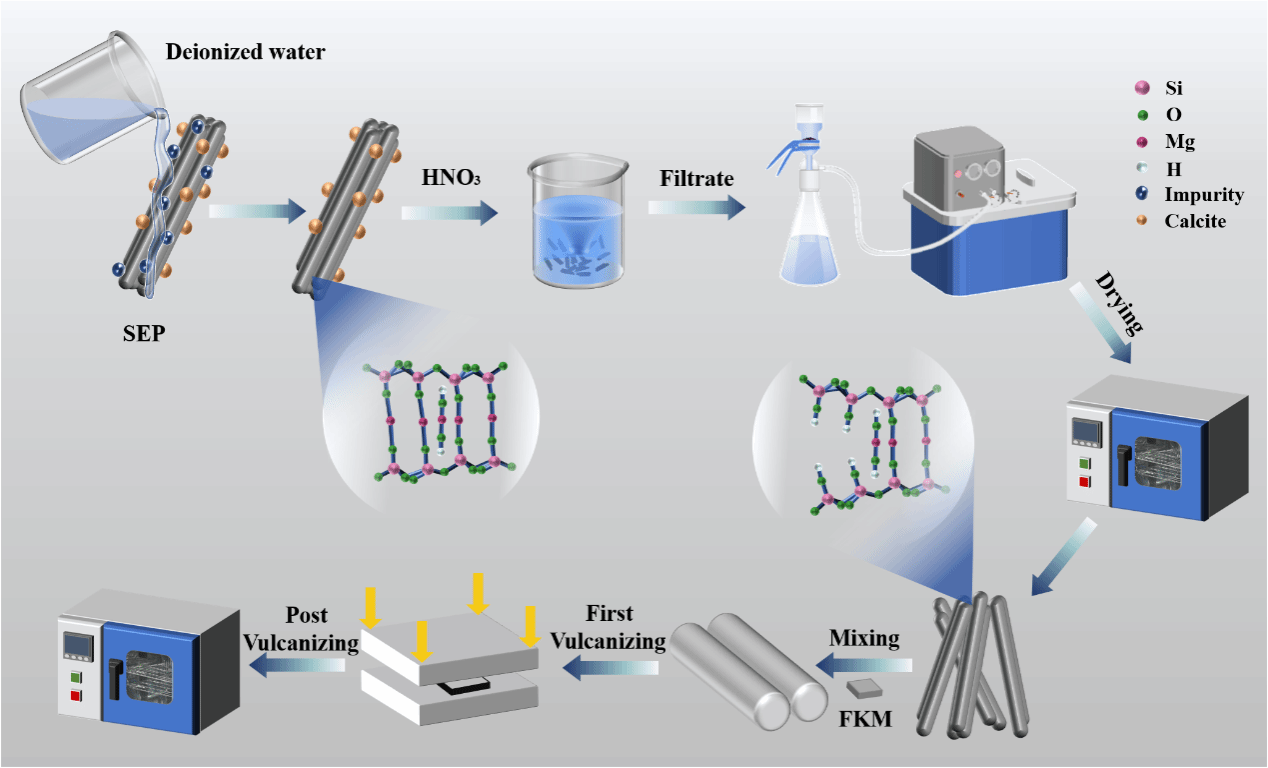 Deionized water

SEP

$HNO_3$

Filtrate

Si
O
Mg
H
Impurity
Calcite

Drying

Mixing

FKM

First Vulcanizing

Post Vulcanizing